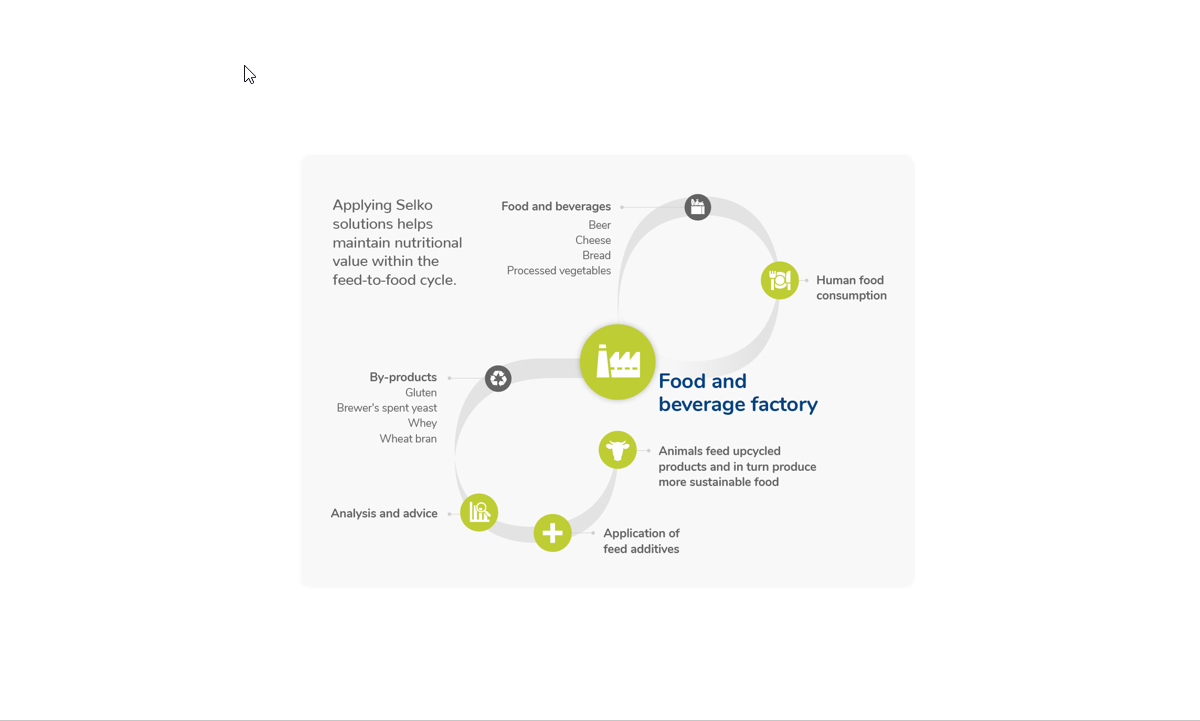 Applying Selko solutions helps maintain nutritional value within the feed-to-food cycle.

Food and beverages
Beer
Cheese
Bread
Processed vegetables

Human food consumption

Food and beverage factory

By-products
Gluten
Brewer's spent yeast
Whey
Wheat bran

Animals feed upcycled products and in turn produce more sustainable food

Analysis and advice

Application of feed additives